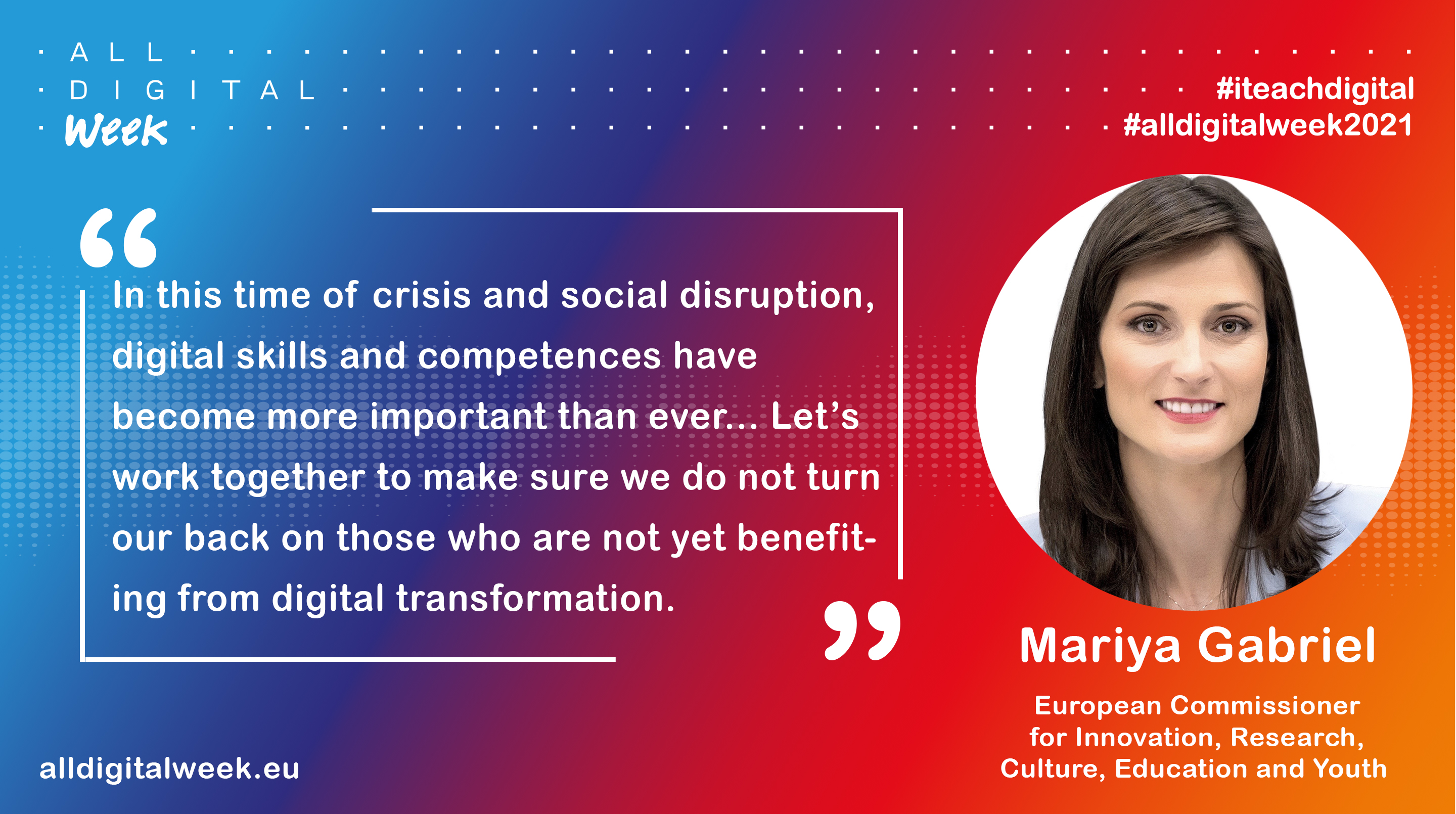 ALL DIGITAL Week

#iteachdigital
#alldigitalweek2021

“In this time of crisis and social disruption, digital skills and competences have become more important than ever... Let’s work together to make sure we do not turn our back on those who are not yet benefiting from digital transformation.”

Mariya Gabriel

European Commissioner for Innovation, Research, Culture, Education and Youth

alldigitalweek.eu