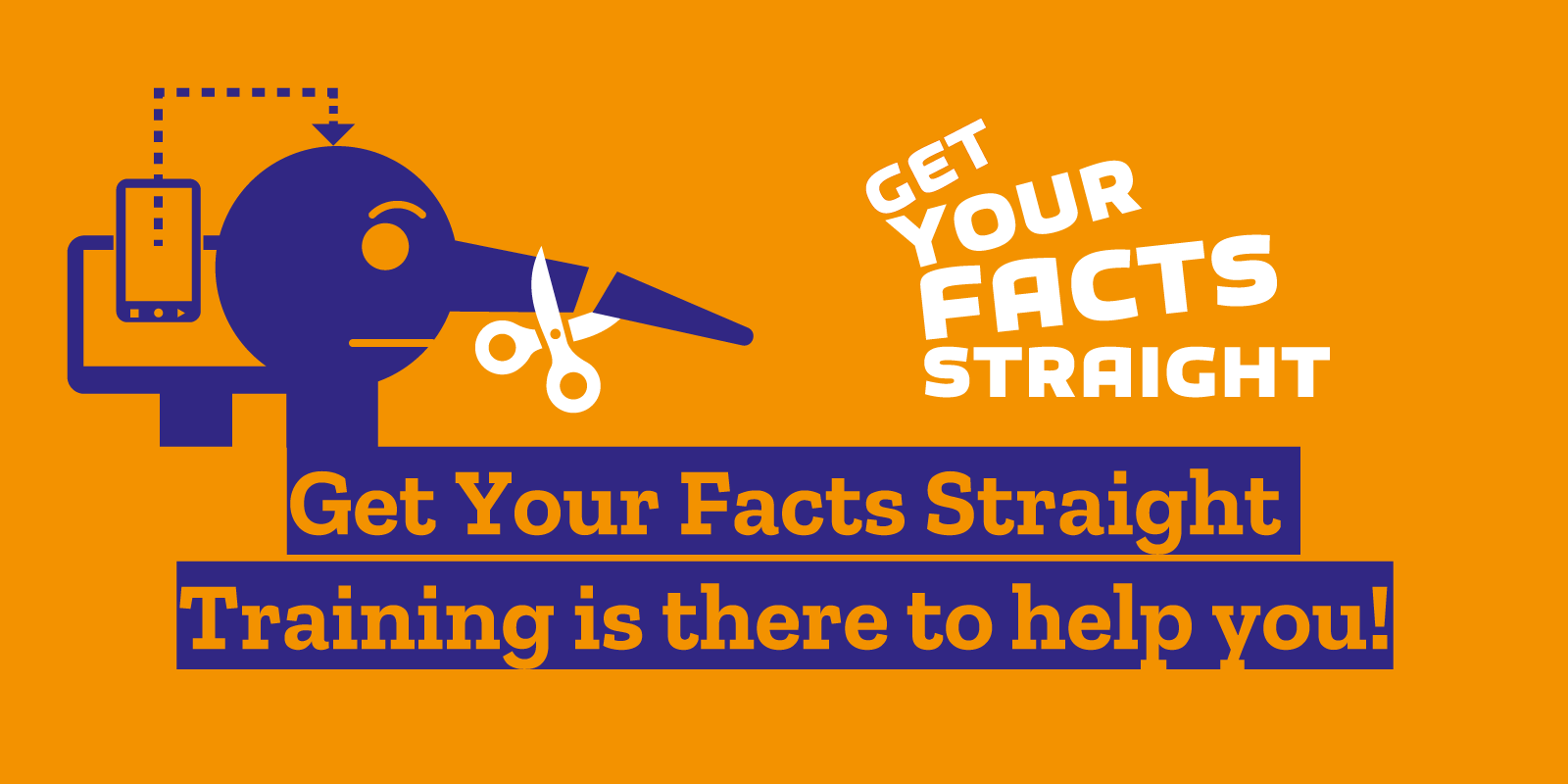 GET YOUR FACTS STRAIGHT

Get Your Facts Straight Training is there to help you!