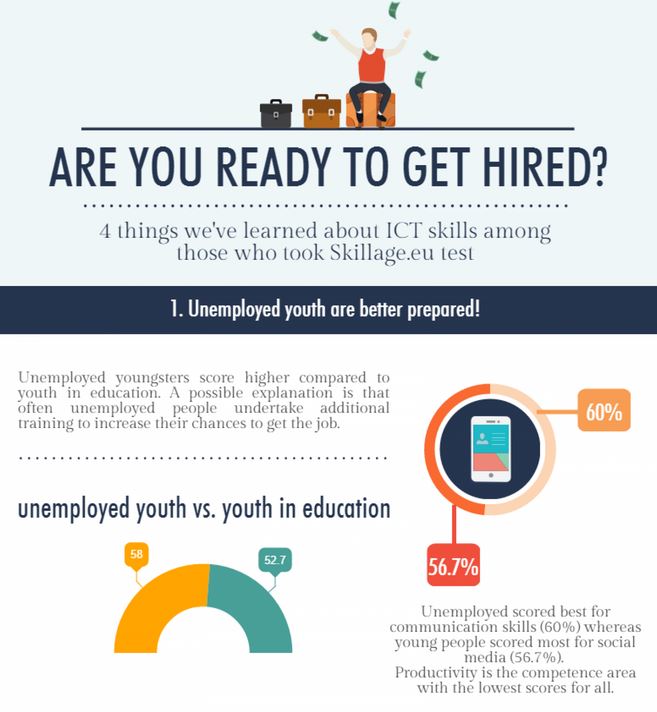 ARE YOU READY TO GET HIRED?

4 things we've learned about ICT skills among those who took Skillage.eu test

1. Unemployed youth are better prepared!

Unemployed youngsters score higher compared to youth in education. A possible explanation is that often unemployed people undertake additional training to increase their chances to get the job.

unemployed youth vs. youth in education

58

52.7

60%

56.7%

Unemployed scored best for communication skills (60%) whereas young people scored most for social media (56.7%).
Productivity is the competence area with the lowest scores for all.